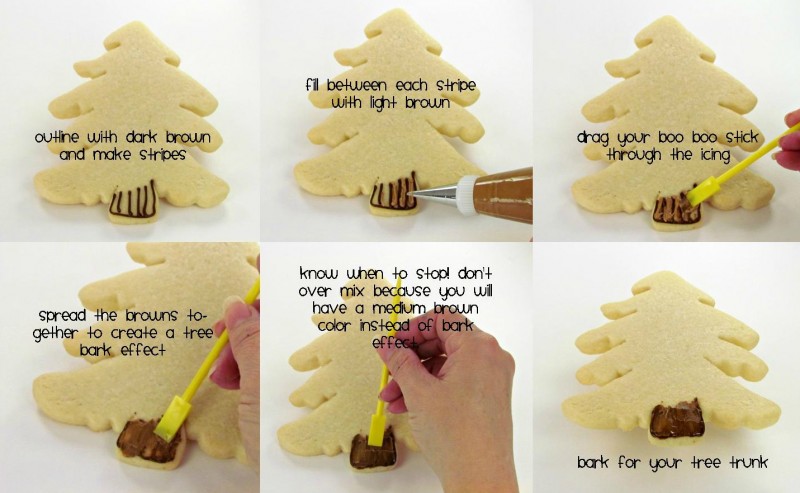 outline with dark brown and make stripes

fill between each stripe with light brown

drag your boo boo stick through the icing

spread the browns together to create a tree bark effect

know when to stop! don't over mix because you will have a medium brown color instead of bark effect

bark for your tree trunk